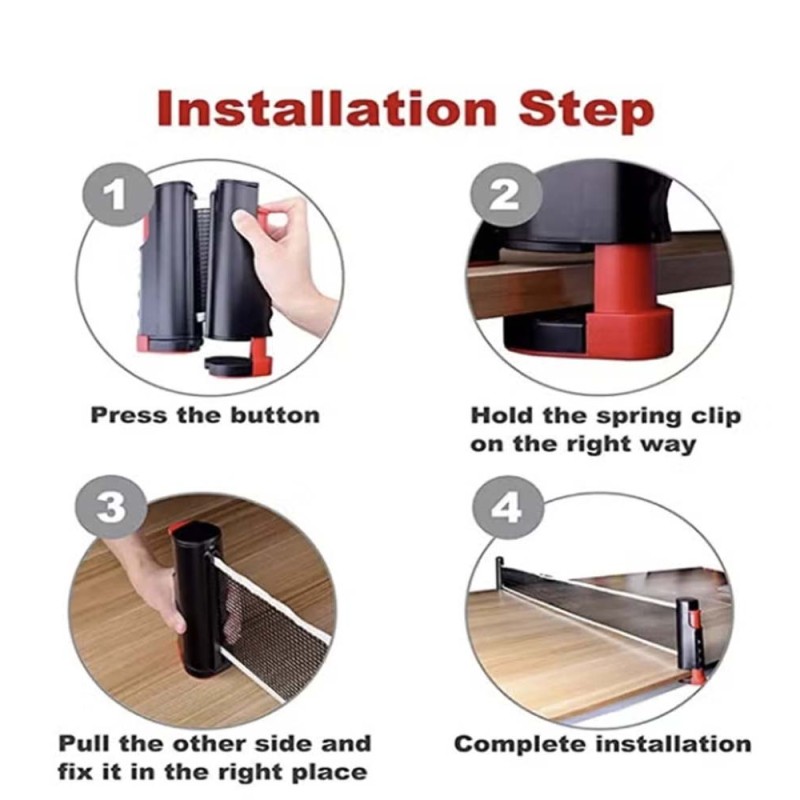 Installation Step

1

Press the button

2

Hold the spring clip on the right way

3

Pull the other side and fix it in the right place

4

Complete installation