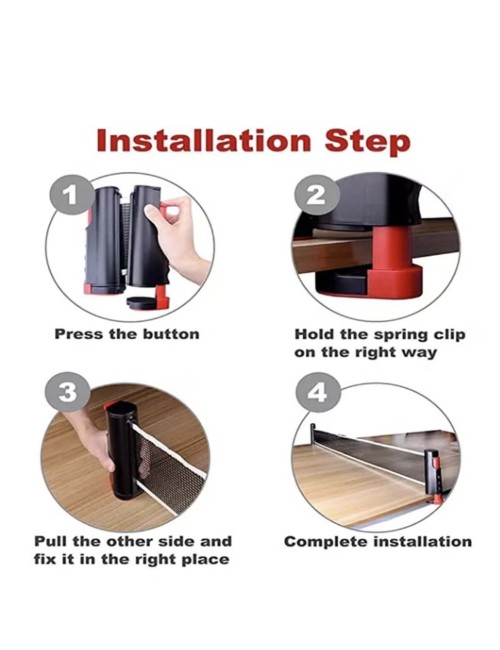 Installation Step

1

Press the button

2

Hold the spring clip on the right way

3

Pull the other side and fix it in the right place

4

Complete installation