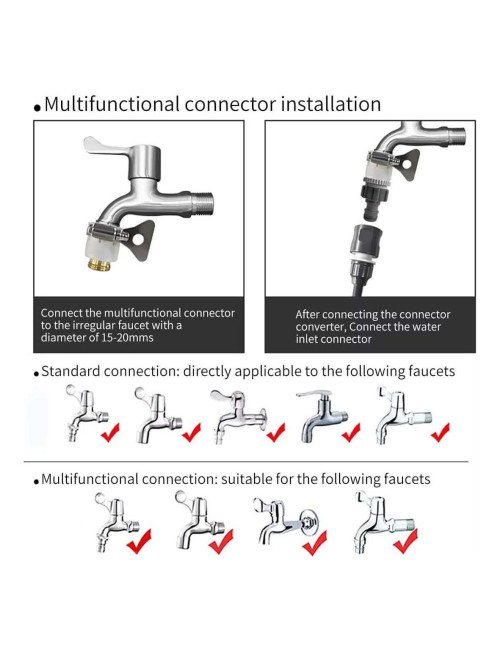 • Multifunctional connector installation

Connect the multifunctional connector to the irregular faucet with a diameter of 15-20mms

After connecting the connector converter, Connect the water inlet connector

• Standard connection: directly applicable to the following faucets

• Multifunctional connection: suitable for the following faucets