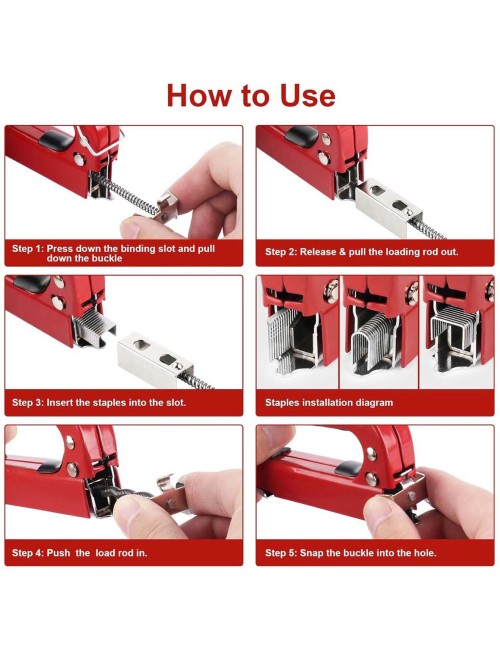 How to Use

Step 1: Press down the binding slot and pull down the buckle

Step 2: Release & pull the loading rod out.

Step 3: Insert the staples into the slot.

Staples installation diagram

Step 4: Push the load rod in.

Step 5: Snap the buckle into the hole.