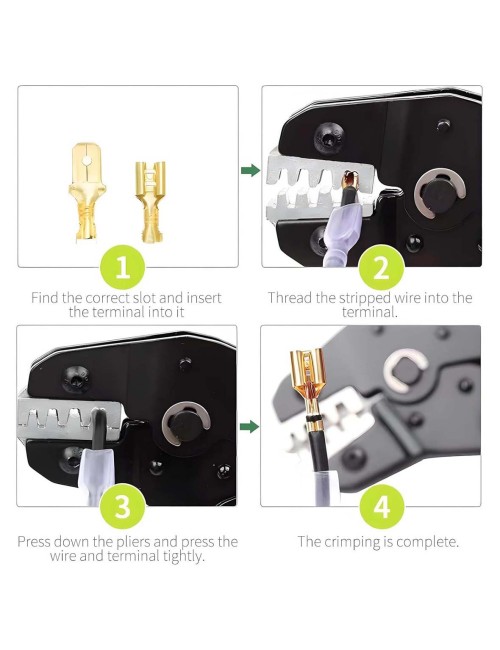 1

Find the correct slot and insert the terminal into it

2

Thread the stripped wire into the terminal.

3

Press down the pliers and press the wire and terminal tightly.

4

The crimping is complete.