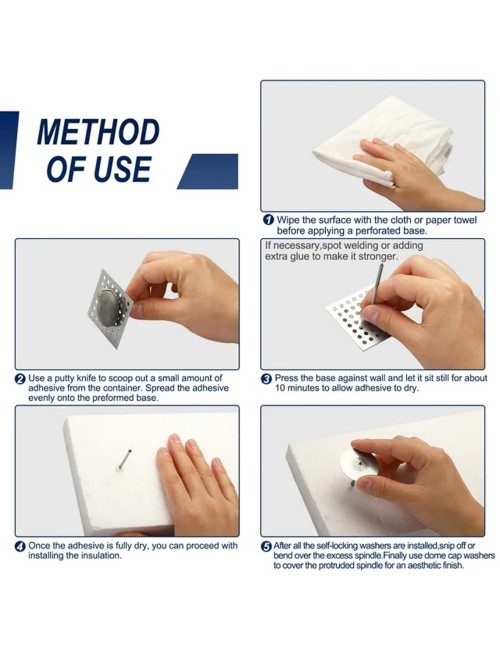 METHOD OF USE

1 Wipe the surface with the cloth or paper towel before applying a perforated base.

If necessary,spot welding or adding extra glue to make it stronger.

2 Use a putty knife to scoop out a small amount of adhesive from the container. Spread the adhesive evenly onto the preformed base.

3 Press the base against wall and let it sit still for about 10 minutes to allow adhesive to dry.

4 Once the adhesive is fully dry, you can proceed with installing the insulation.

5 After all the self-locking washers are installed,snip off or bend over the excess spindle.Finally use dome cap washers to cover the protruded spindle for an aesthetic finish.