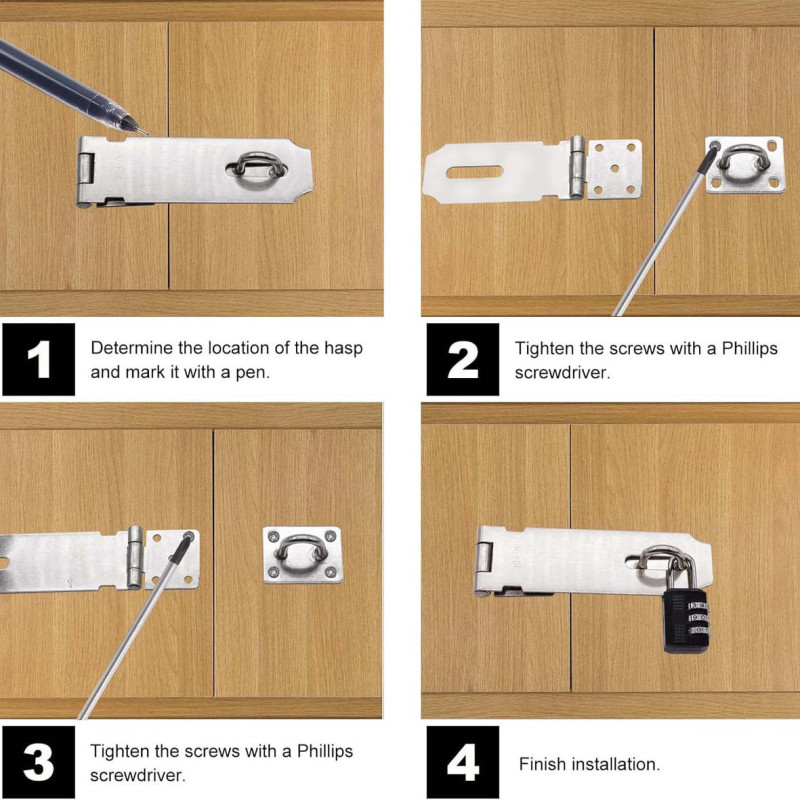 1 Determine the location of the hasp and mark it with a pen.

2 Tighten the screws with a Phillips screwdriver.

3 Tighten the screws with a Phillips screwdriver.

4 Finish installation.