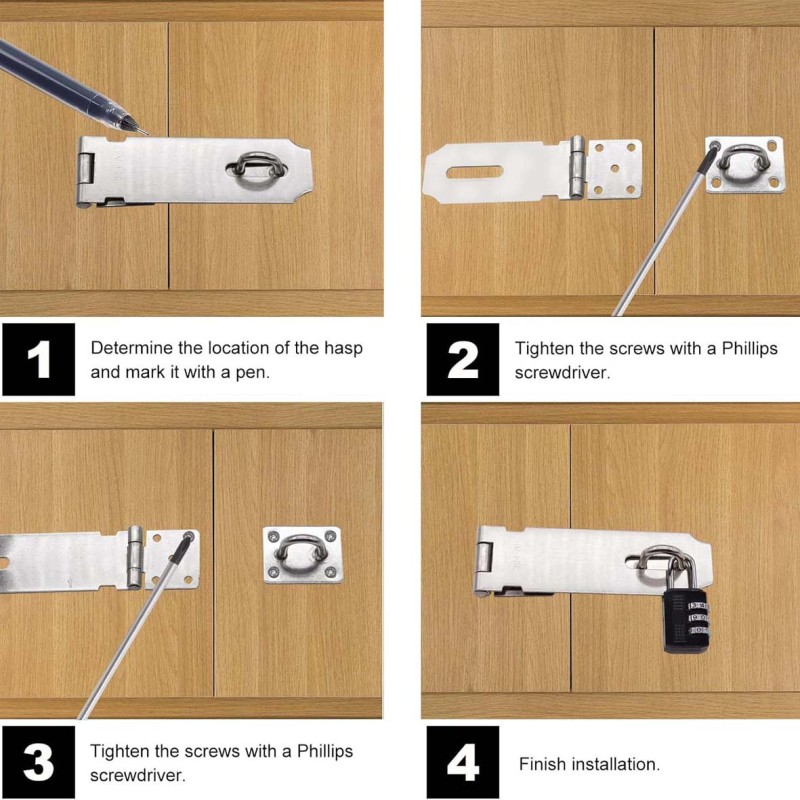 1
Determine the location of the hasp and mark it with a pen.

2
Tighten the screws with a Phillips screwdriver.

3
Tighten the screws with a Phillips screwdriver.

4
Finish installation.