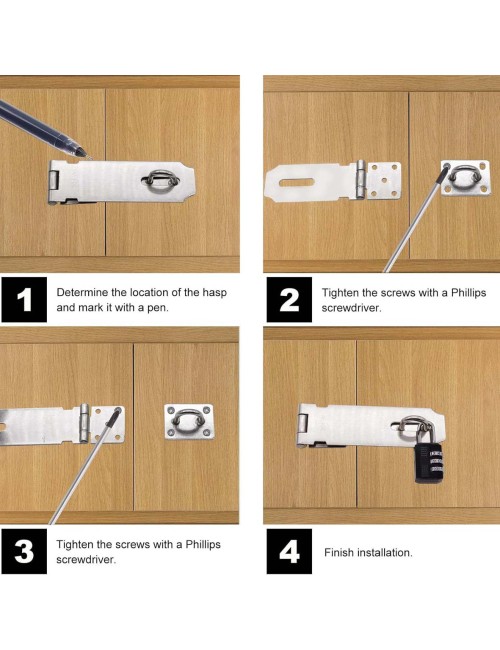 1

Determine the location of the hasp and mark it with a pen.

2

Tighten the screws with a Phillips screwdriver.

3

Tighten the screws with a Phillips screwdriver.

4

Finish installation.