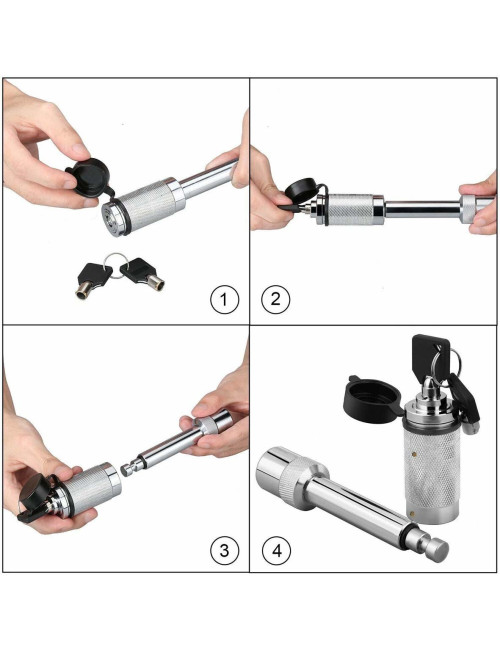 1

2

3

4